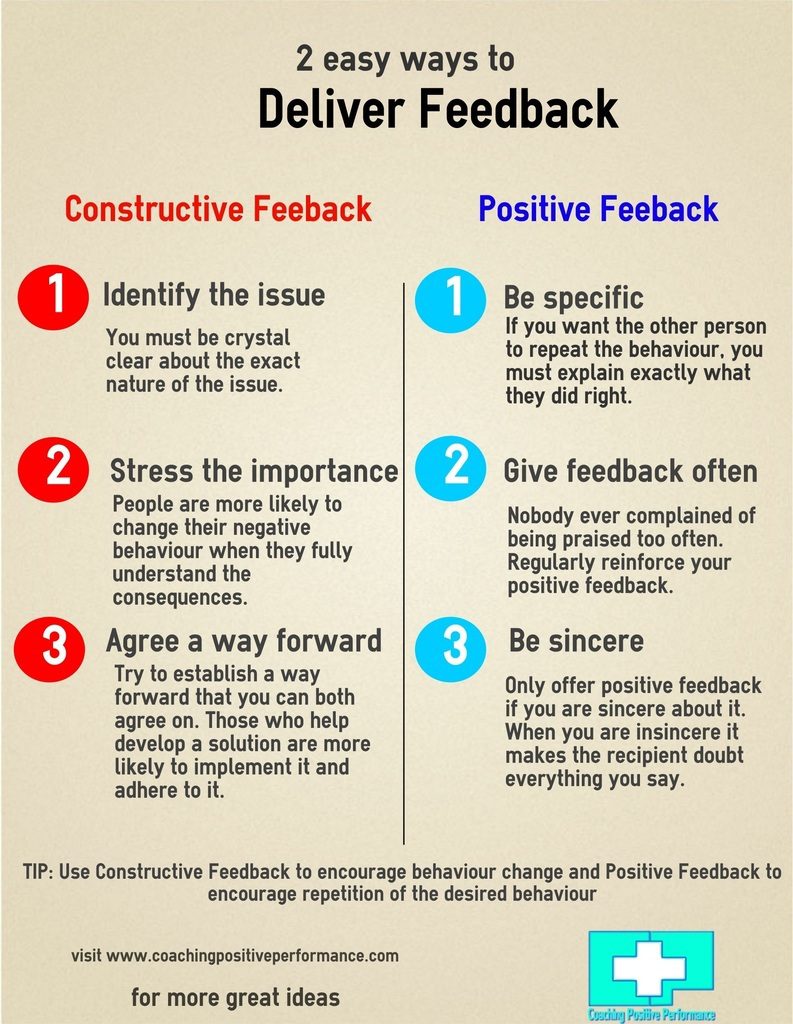 2 easy ways to
Deliver Feedback

Constructive Feeback

1 Identify the issue
You must be crystal clear about the exact nature of the issue.

2 Stress the importance
People are more likely to change their negative behaviour when they fully understand the consequences.

3 Agree a way forward
Try to establish a way forward that you can both agree on. Those who help develop a solution are more likely to implement it and adhere to it.

Positive Feeback

1 Be specific
If you want the other person to repeat the behaviour, you must explain exactly what they did right.

2 Give feedback often
Nobody ever complained of being praised too often. Regularly reinforce your positive feedback.

3 Be sincere
Only offer positive feedback if you are sincere about it. When you are insincere it makes the recipient doubt everything you say.

TIP: Use Constructive Feedback to encourage behaviour change and Positive Feedback to encourage repetition of the desired behaviour

visit www.coachingpositiveperformance.com

for more great ideas

Coaching Positive Performance